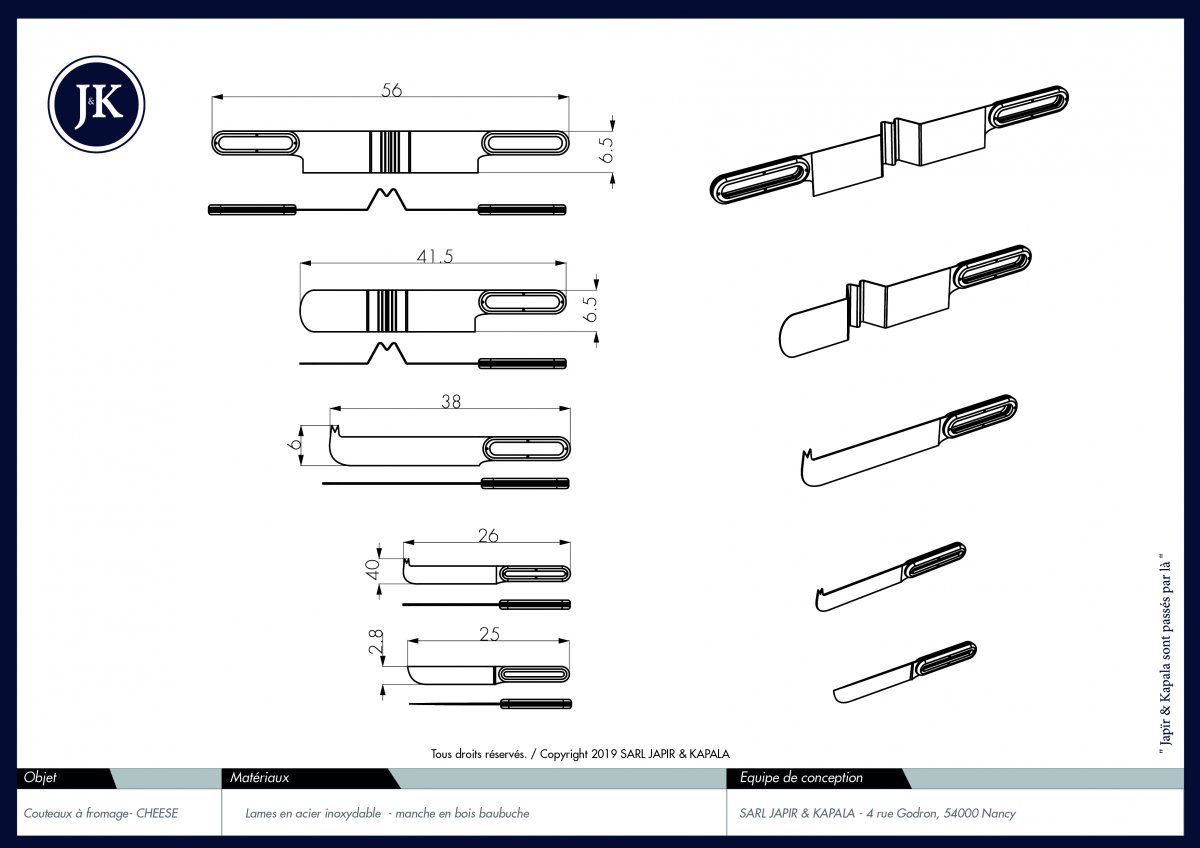 J&K

56

6.5

41.5

6.5

38

6

26

40

25

2.8

" Japir & Kapala sont passés par là "

Tous droits réservés. / Copyright 2019 SARL JAPIR & KAPALA

| Objet | Matériaux | Equipe de conception |
|---|---|---|
| Couteaux à fromage- CHEESE | Lames en acier inoxydable - manche en bois baubuche | SARL JAPIR & KAPALA - 4 rue Godron, 54000 Nancy |